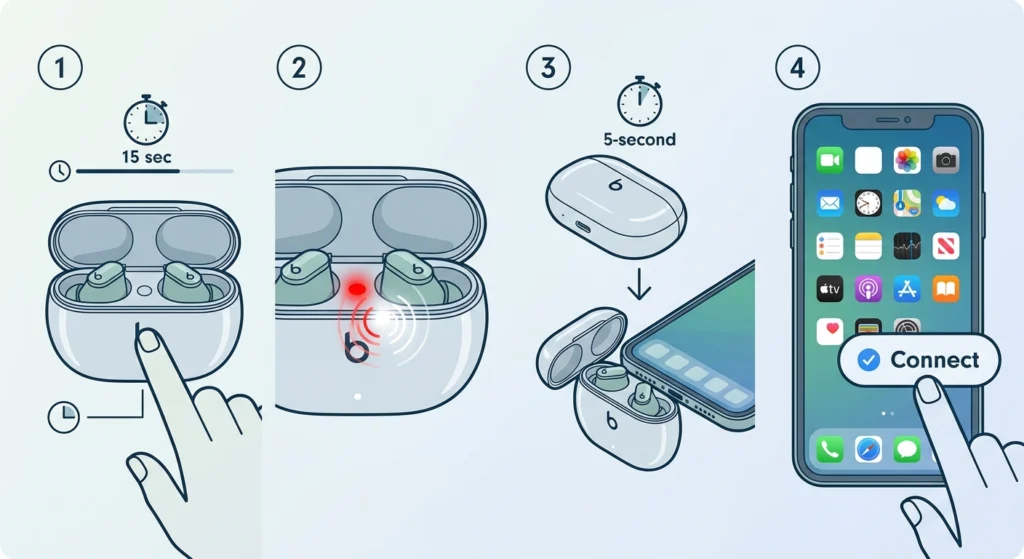 1

15 sec

2

3

5-second

4

tv

Connect