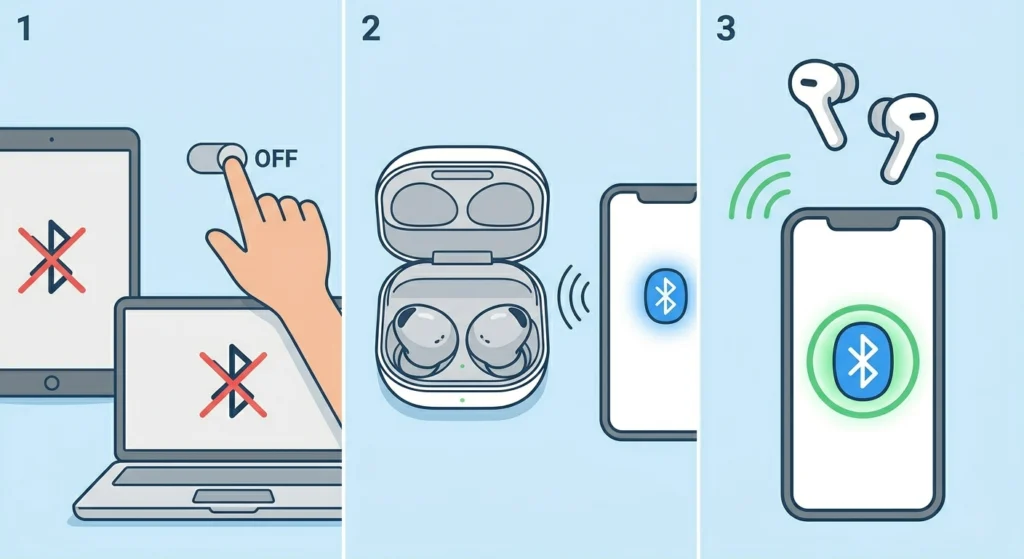 1

OFF

2

3