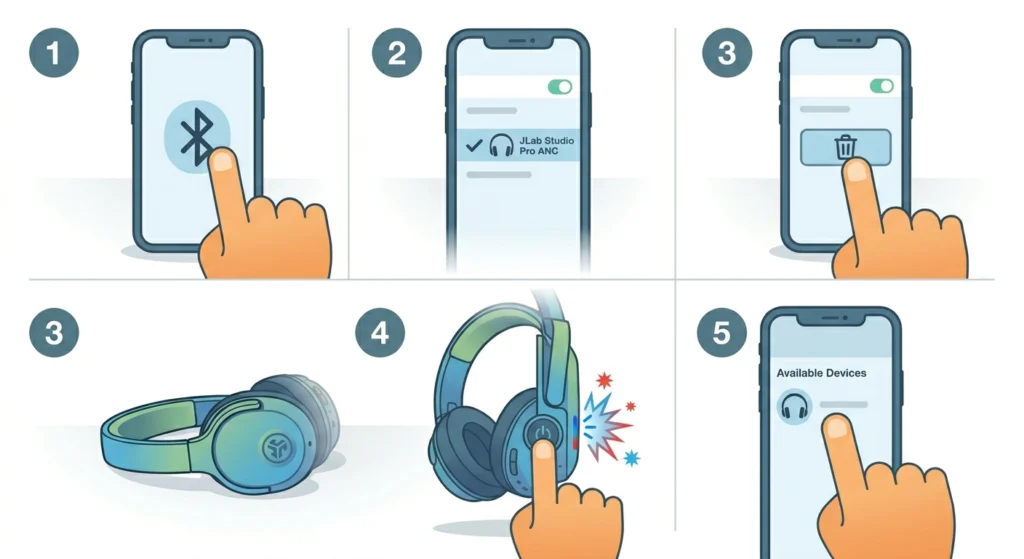 1

2

JLab Studio Pro ANC

3

3

4

5

Available Devices