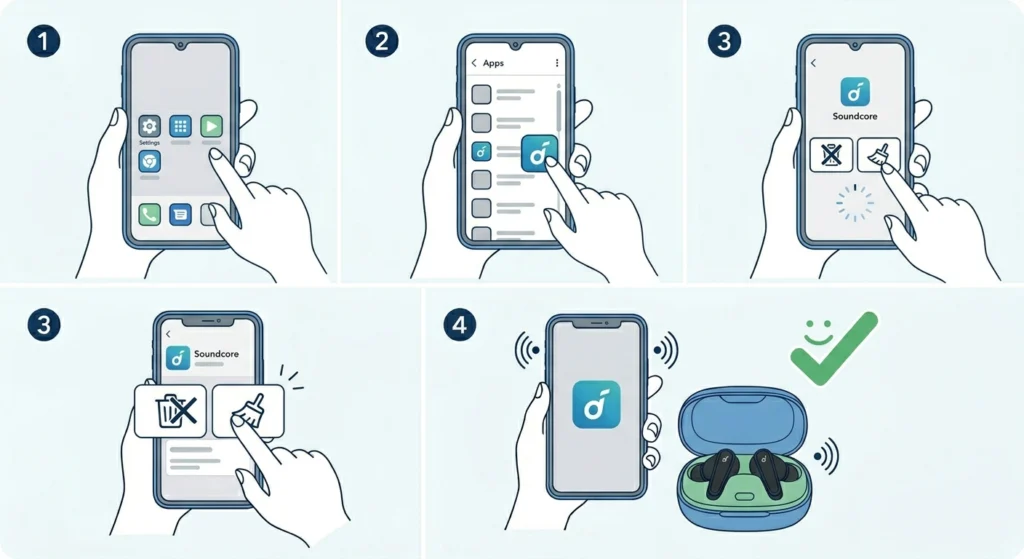 1

Settings

2

Apps

3

Soundcore

3

Soundcore

4