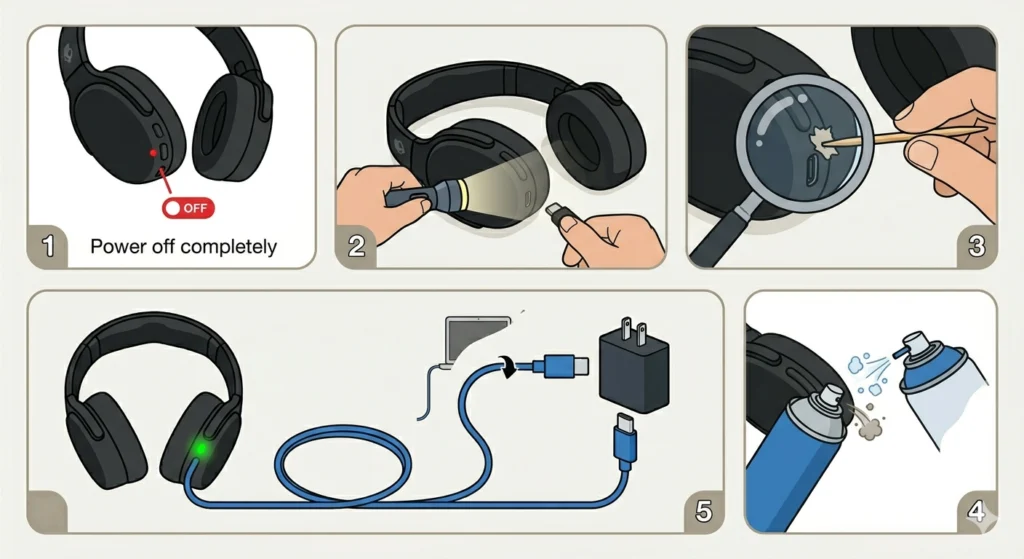 OFF
1 Power off completely
2
3
5
4