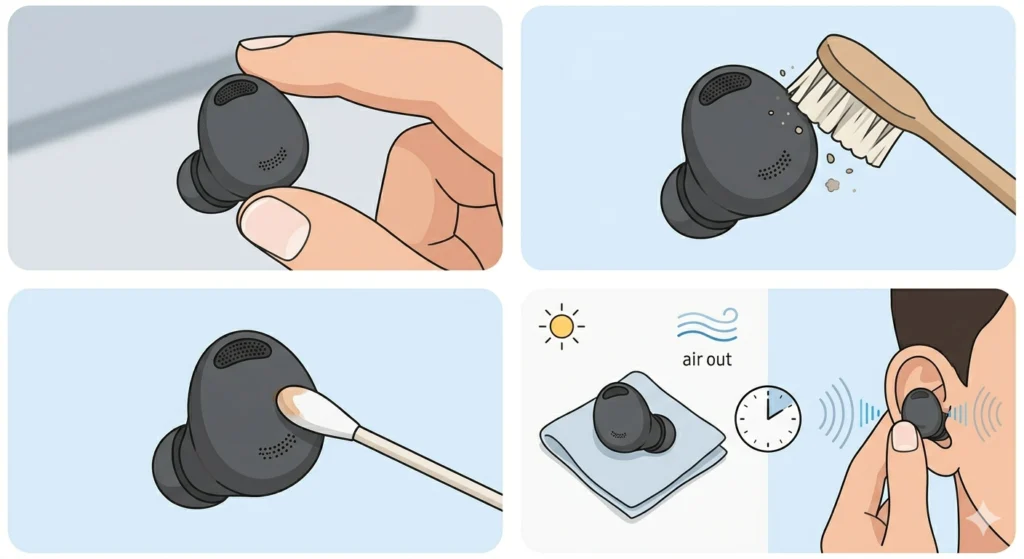 air out