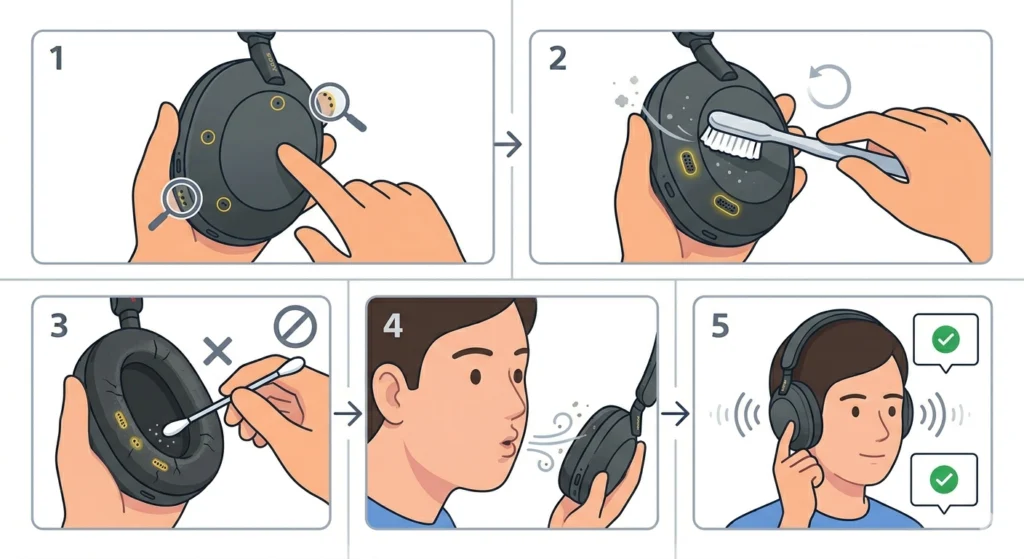 1

2

3

4

5