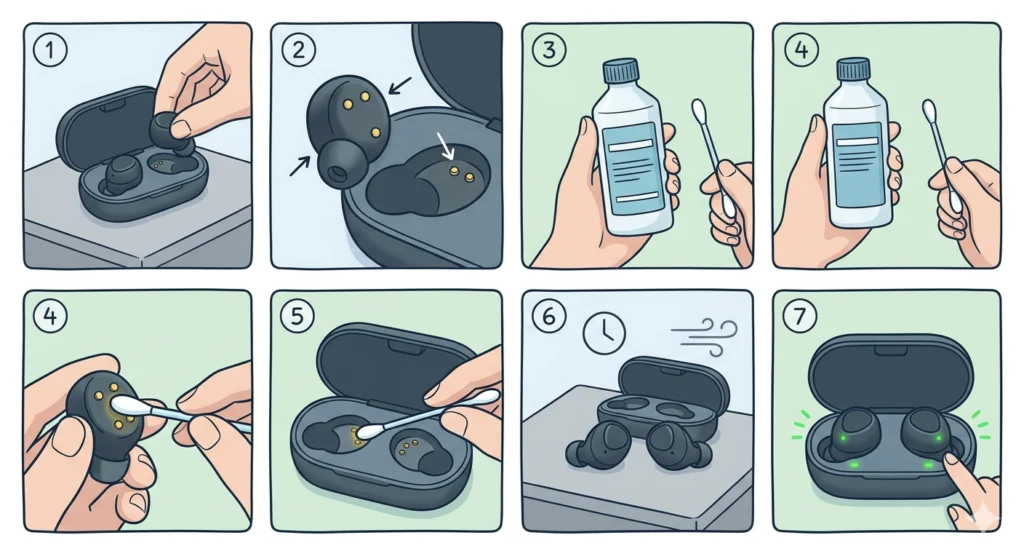 1

2

3

4

4

5

6

7