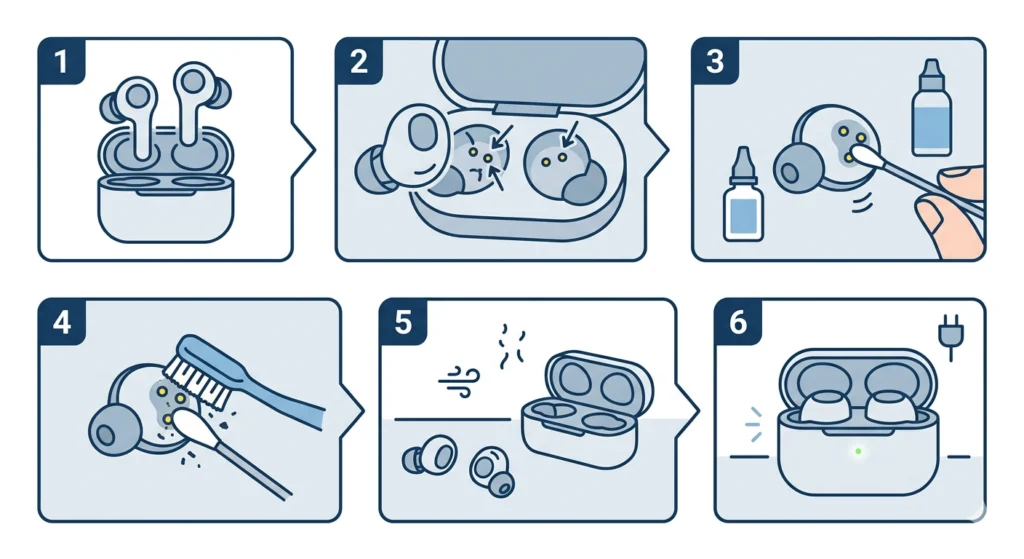 1

2

3

4

5

6