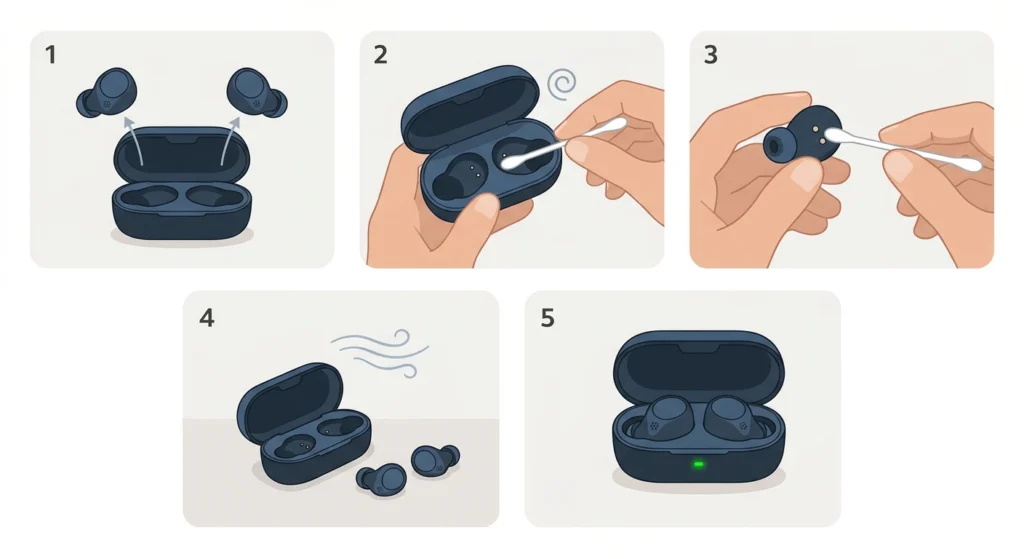 1

2

3

4

5