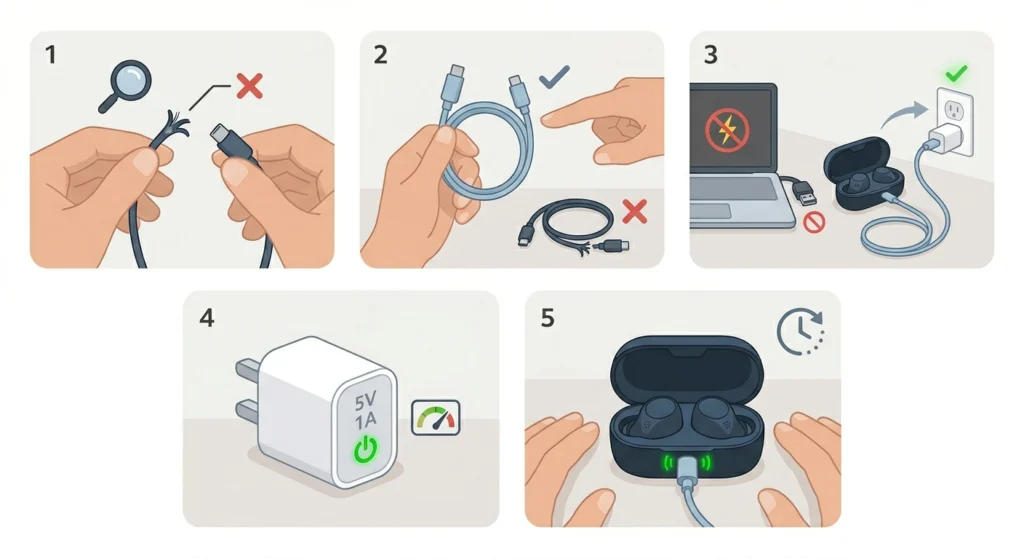 1

2

3

4

5V
1A

5