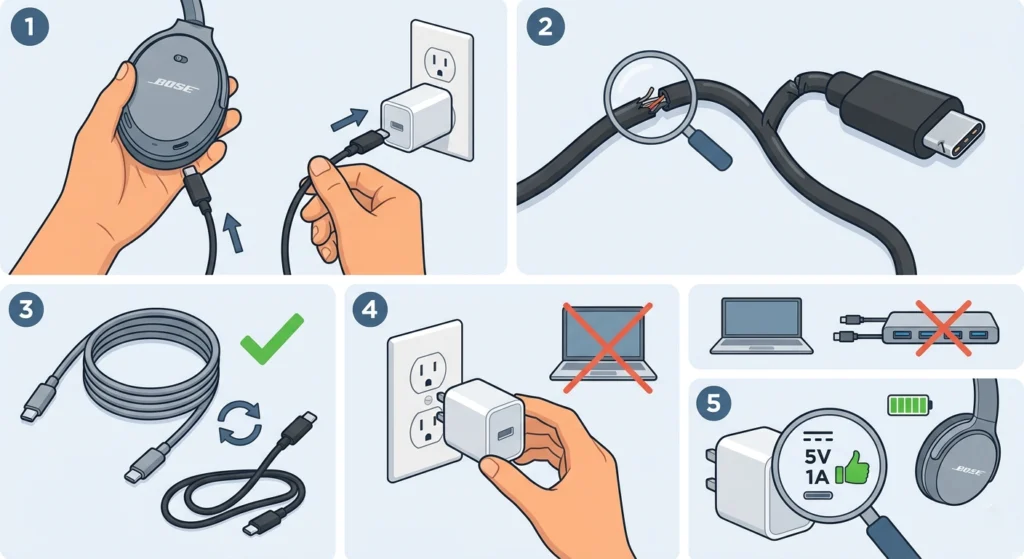 1
BOSE
2
3
4
5
5V
1A
BOSE