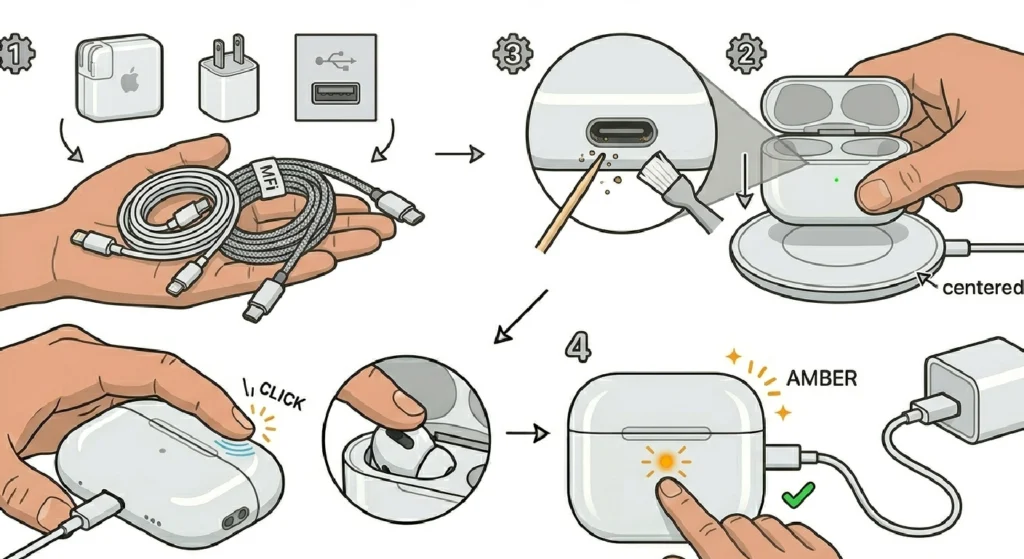 1

MFi

3

2

centered

CLICK

4

AMBER