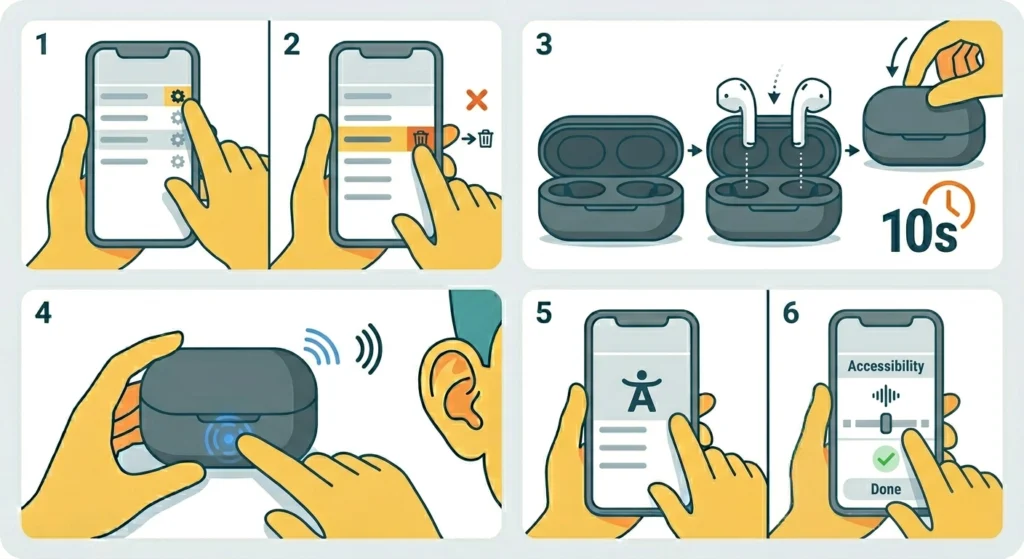 1

2

3

10s

4

5

6

Accessibility

Done