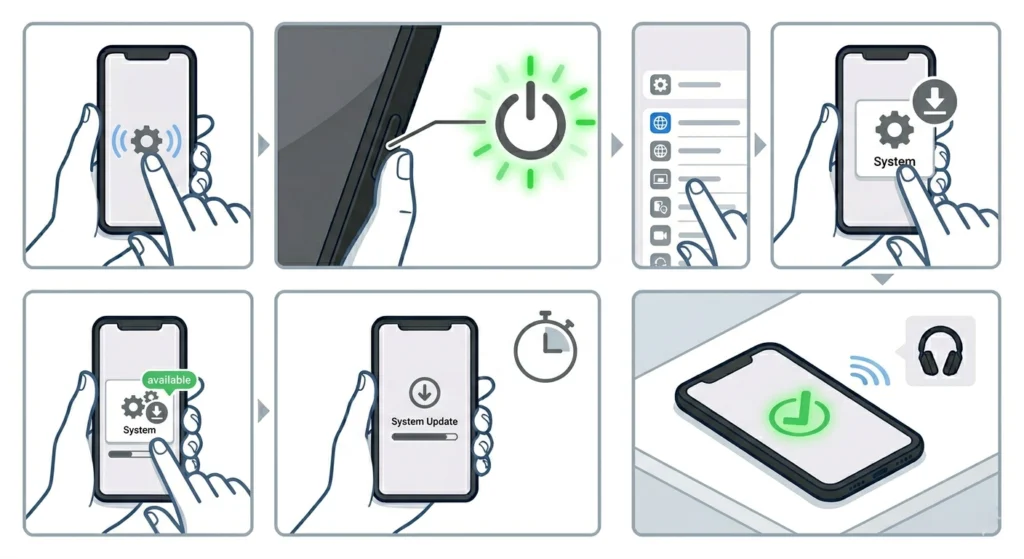 System

available

System

System Update