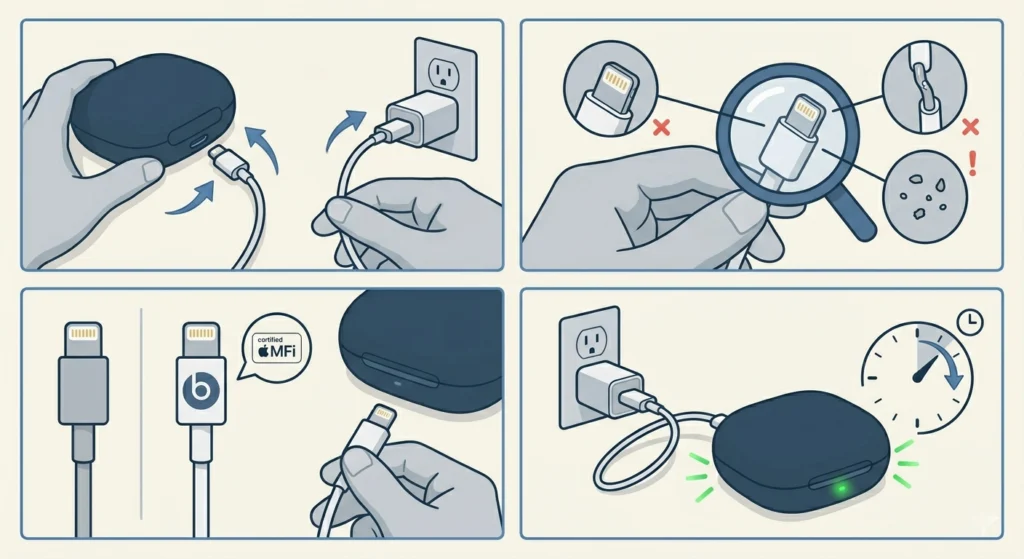 certified
MFi