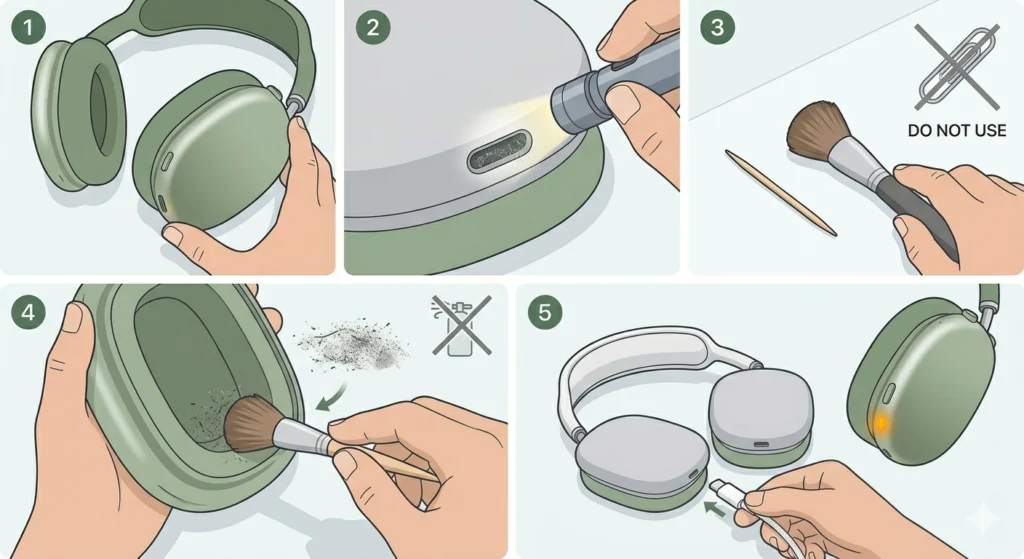 1

2

3

DO NOT USE

4

5