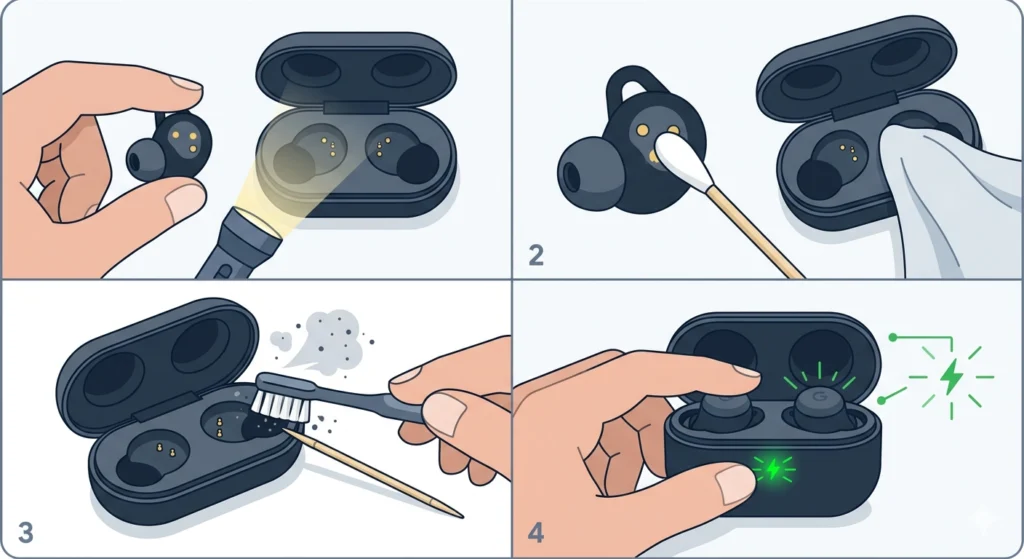 2

3

4