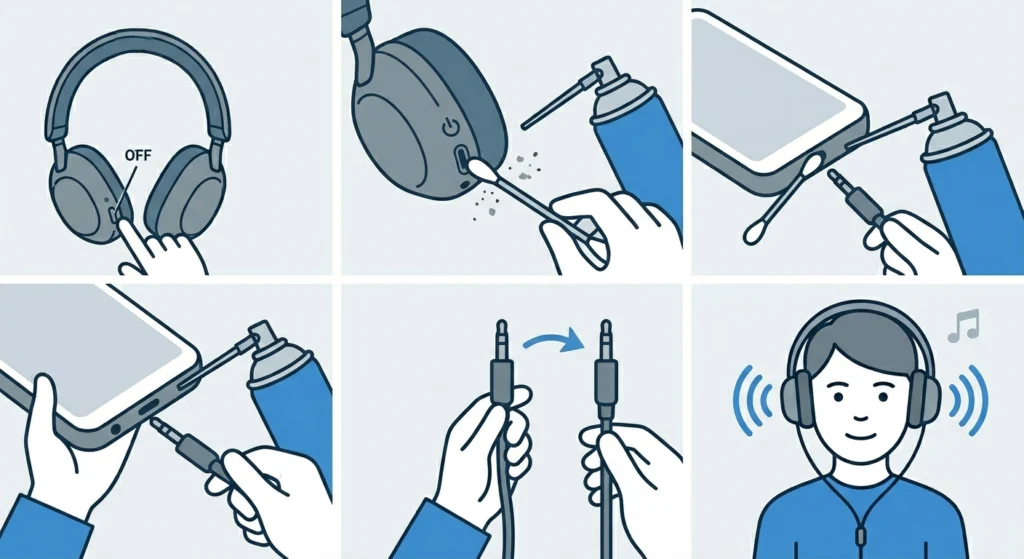 OFF