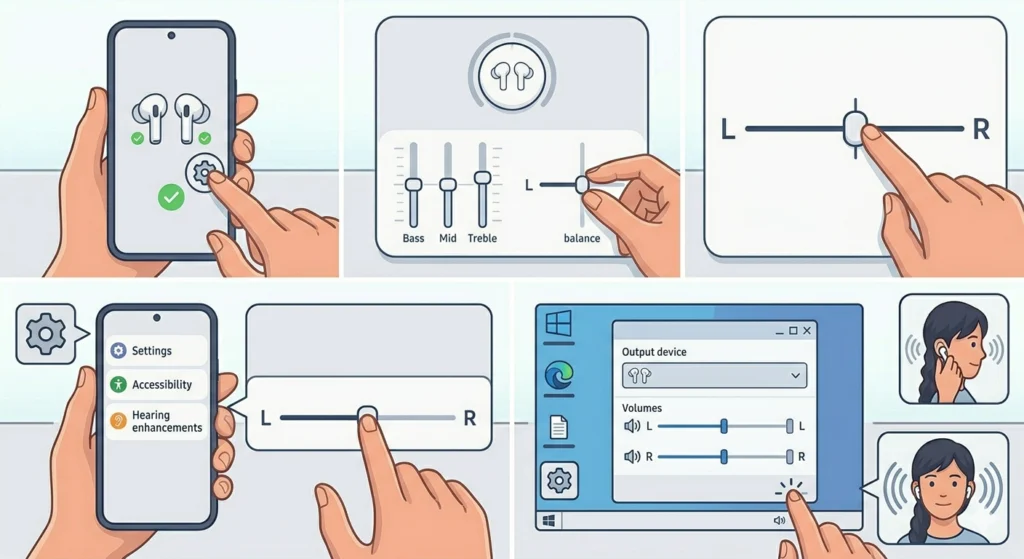 Bass Mid Treble

L

balance

L R

Settings

Accessibility

Hearing enhancements

L R

Output device

Volumes

L L

R R