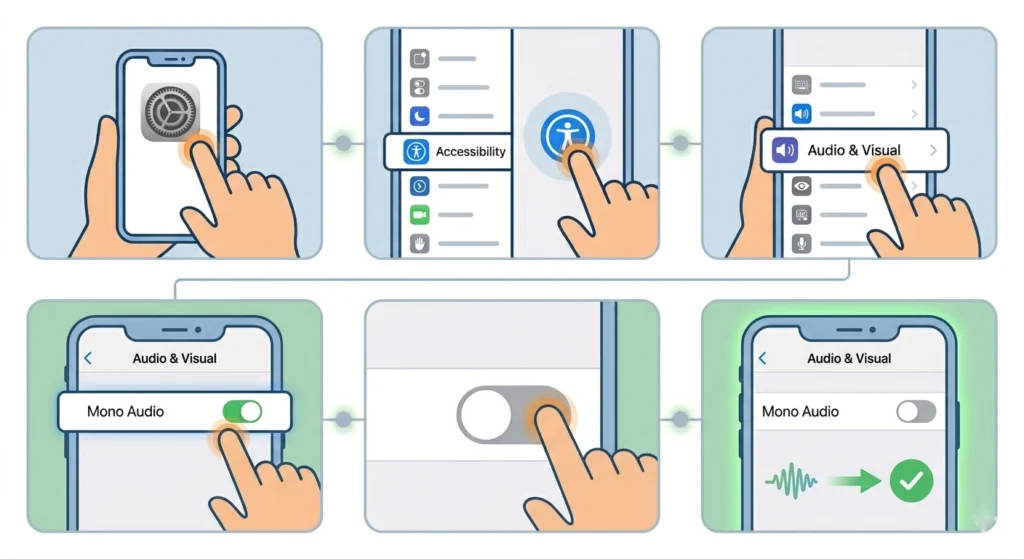 Accessibility

Audio & Visual

Audio & Visual

Mono Audio

Audio & Visual

Mono Audio