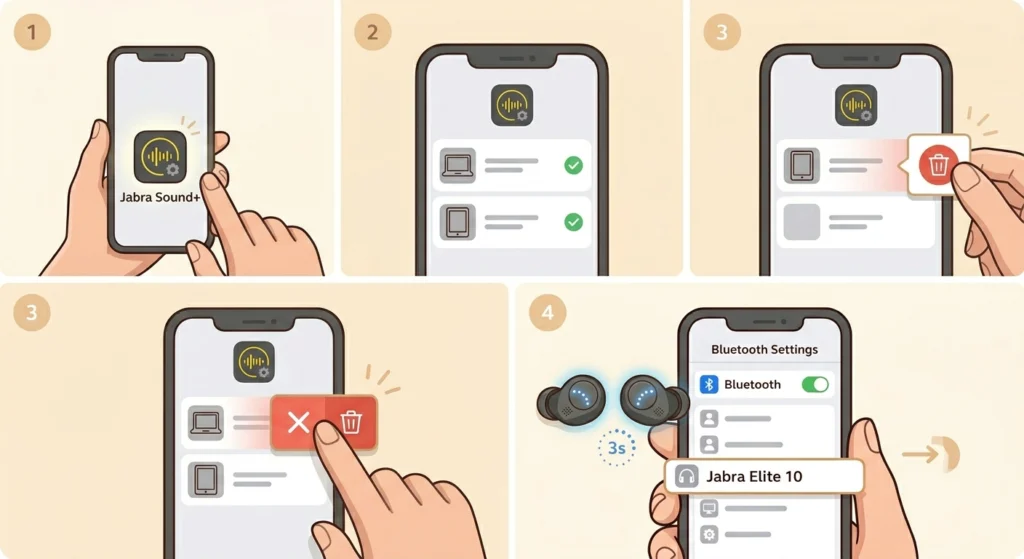 1

Jabra Sound+

2

3

3

4

Bluetooth Settings

Bluetooth

3s

Jabra Elite 10