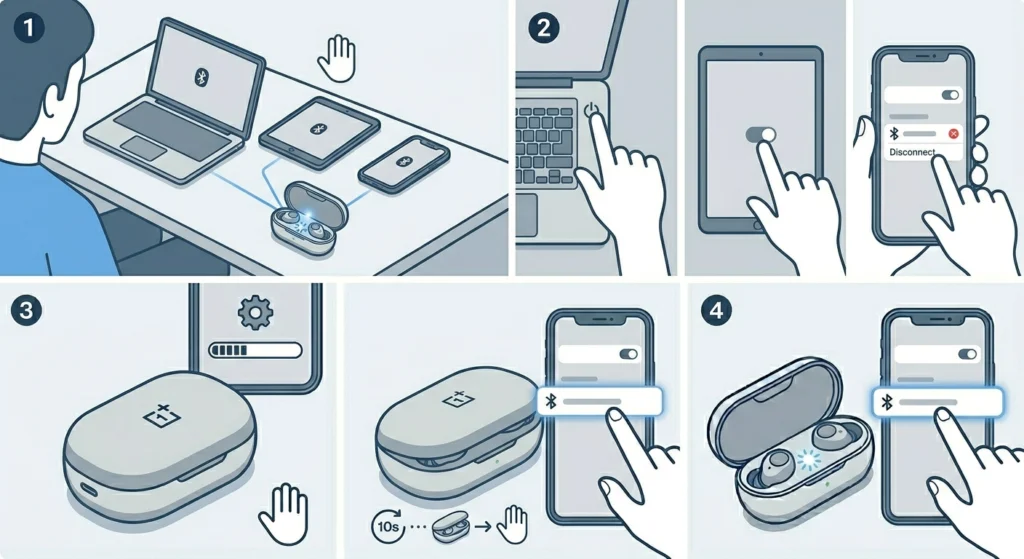 1

2

Disconnect

3

10s

4