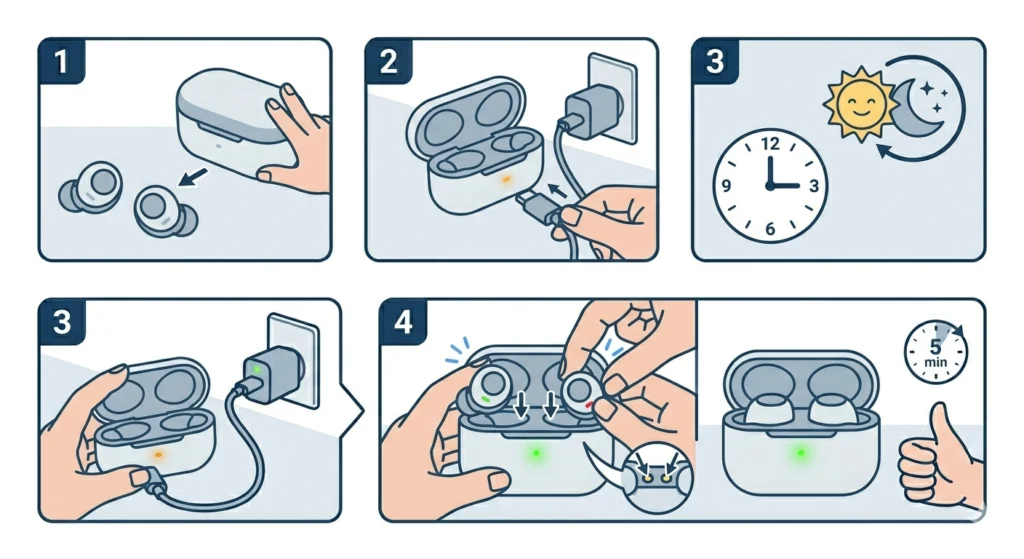 1

2

3

12
3
6
9

3

4

5
min