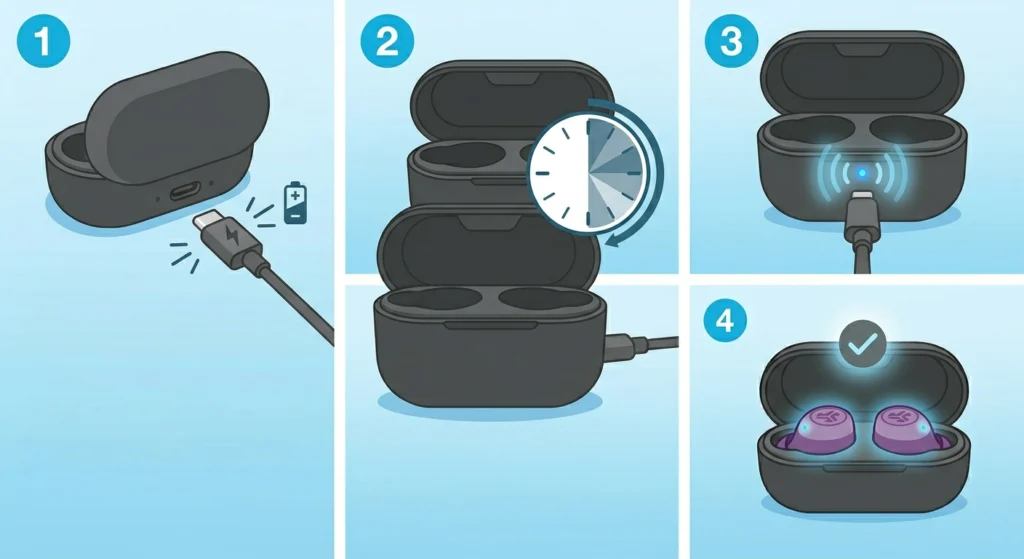 1

2

3

4