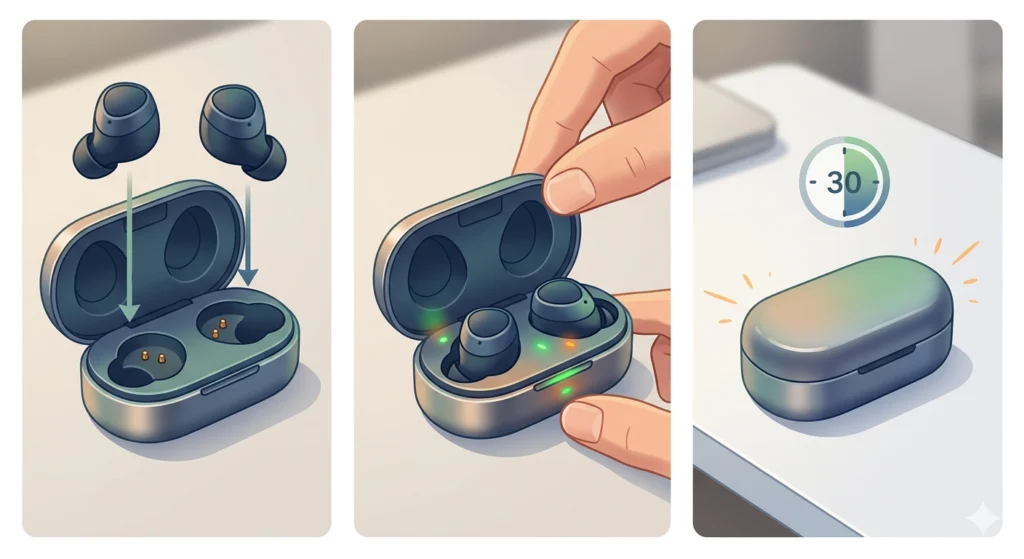 30