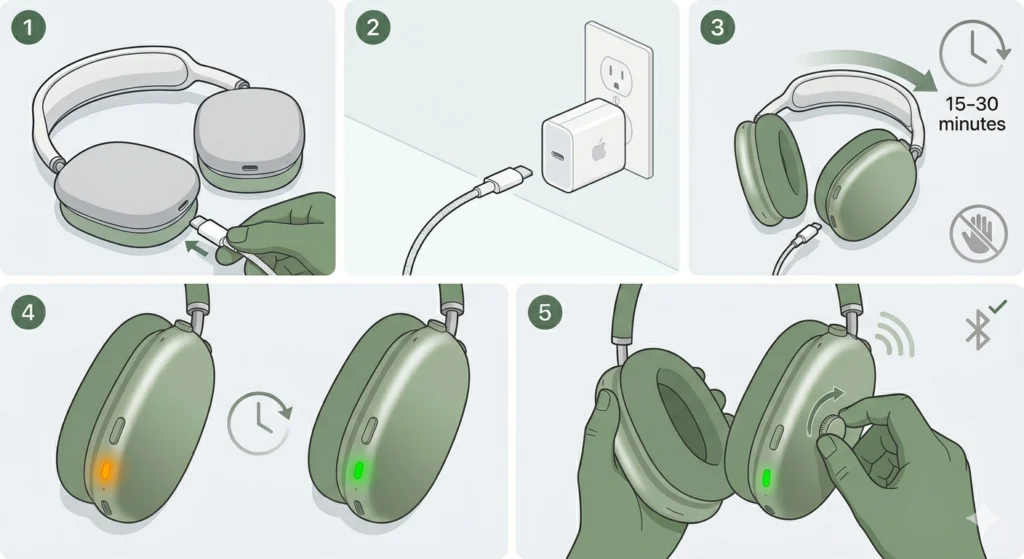 1

2

3

15–30 minutes

4

5