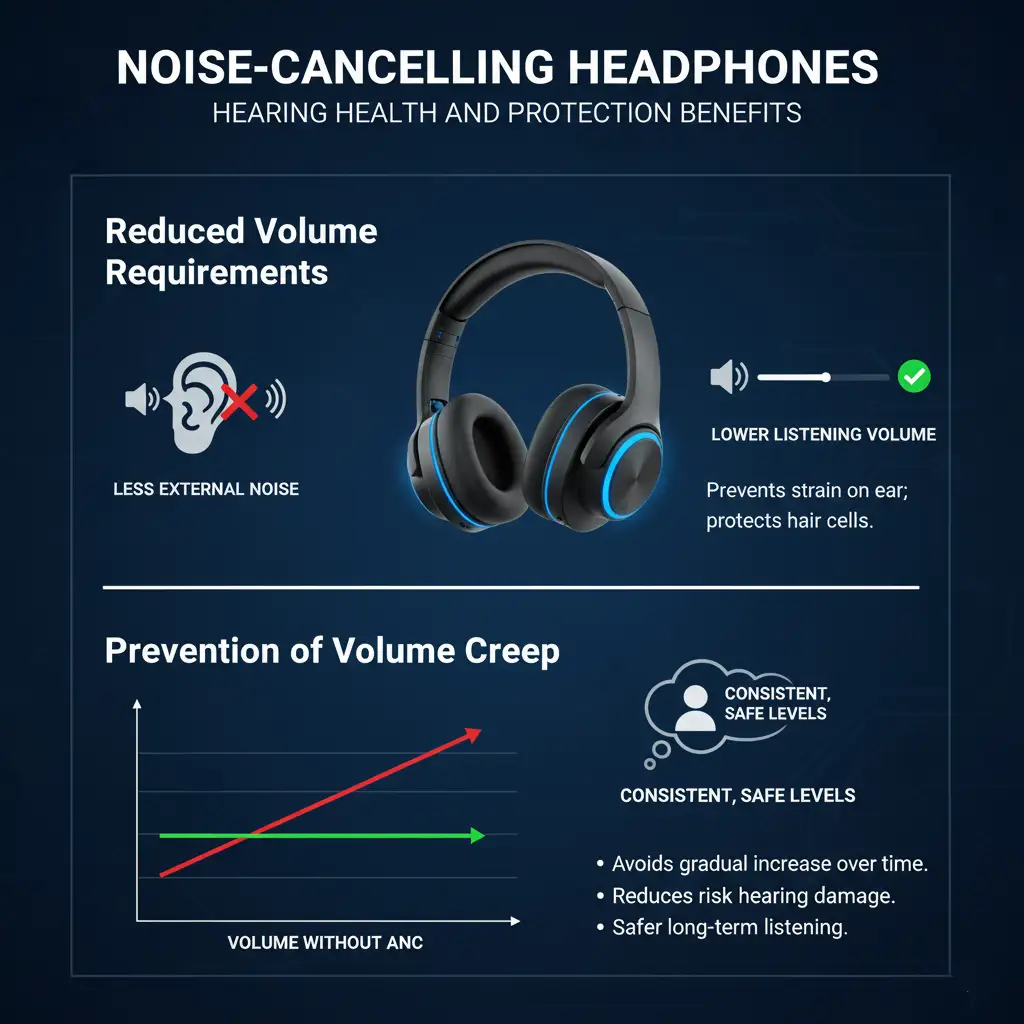 NOISE-CANCELLING HEADPHONES
HEARING HEALTH AND PROTECTION BENEFITS

Reduced Volume Requirements

LESS EXTERNAL NOISE

LOWER LISTENING VOLUME

Prevents strain on ear; protects hair cells.

Prevention of Volume Creep

VOLUME WITHOUT ANC

CONSISTENT, SAFE LEVELS

CONSISTENT, SAFE LEVELS

• Avoids gradual increase over time.
• Reduces risk hearing damage.
• Safer long-term listening.